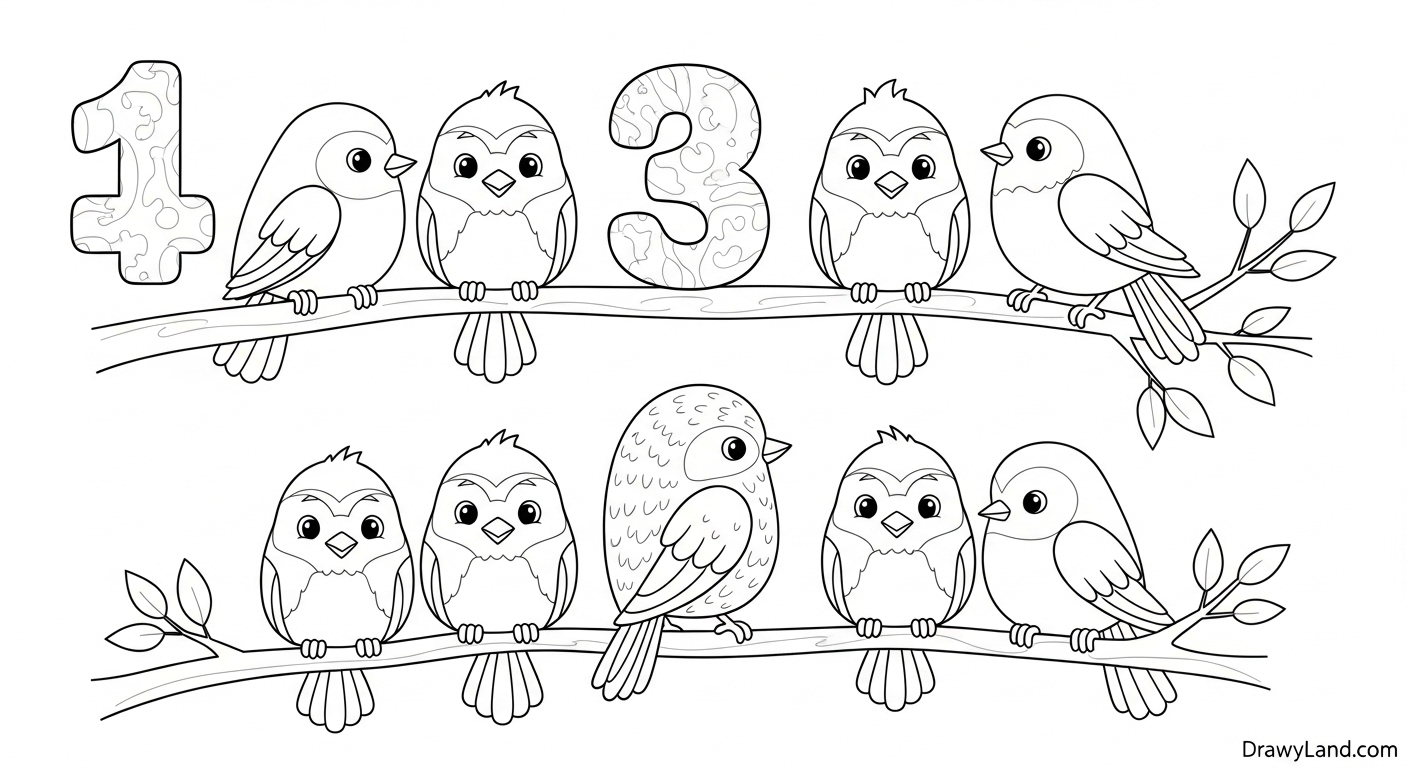 1 3

DrawyLand.com