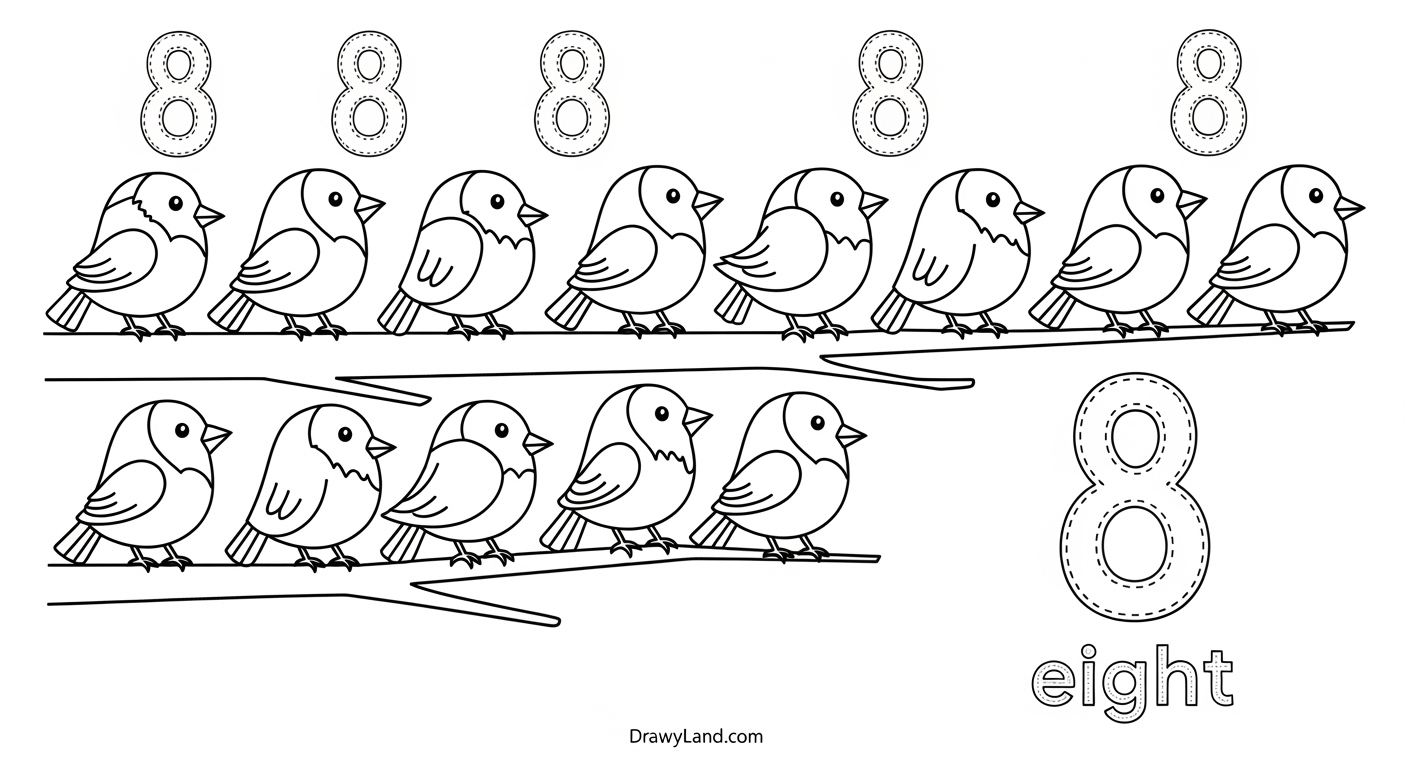 8 8 8 8 8

8

eight

DrawyLand.com