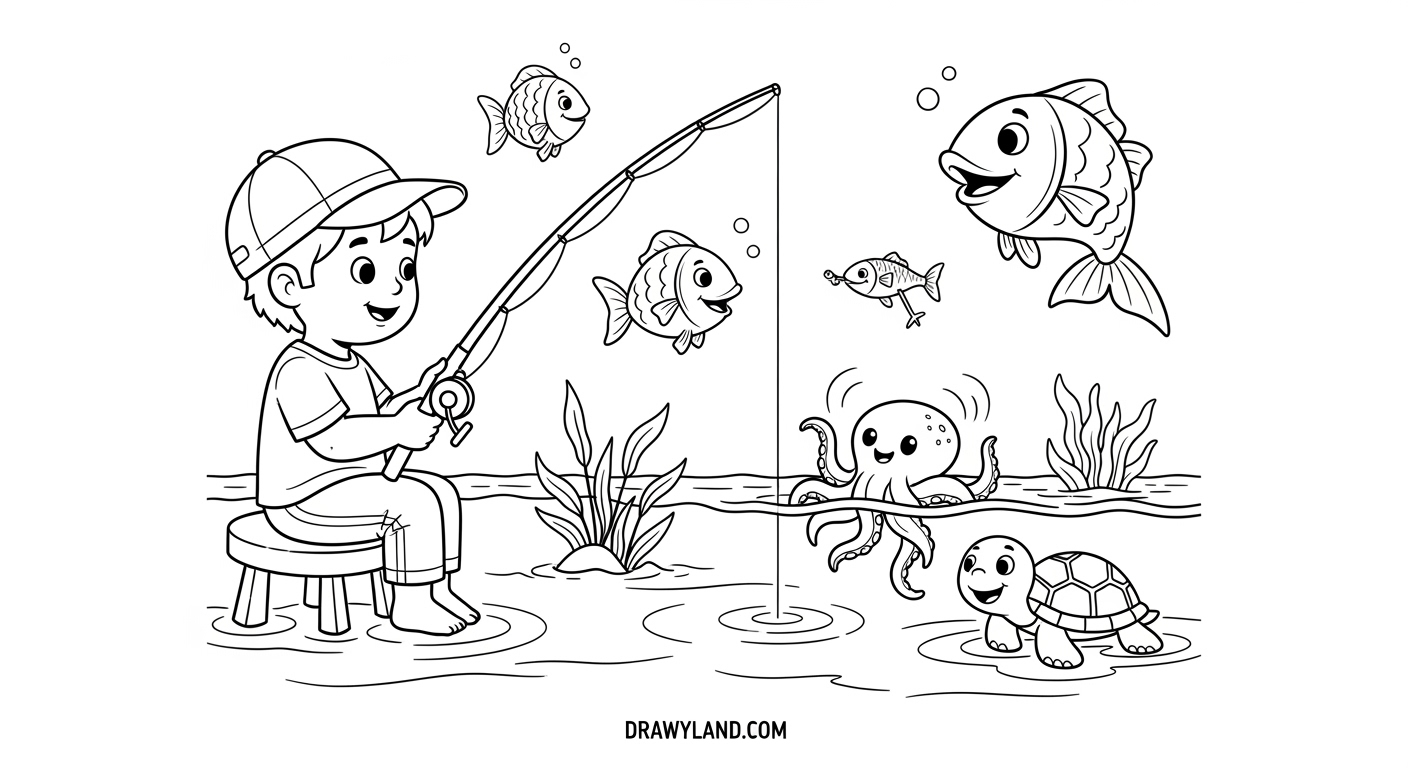 DRAWYLAND.COM